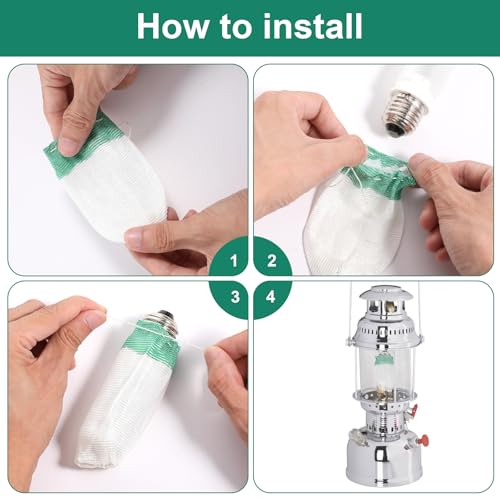 How to install

1

2

3

4