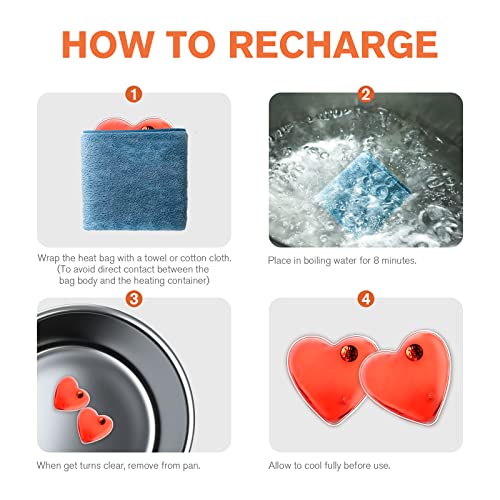 HOW TO RECHARGE

1

Wrap the heat bag with a towel or cotton cloth. (To avoid direct contact between the bag body and the heating container)

2

Place in boiling water for 8 minutes.

3

When get turns clear, remove from pan.

4

Allow to cool fully before use.