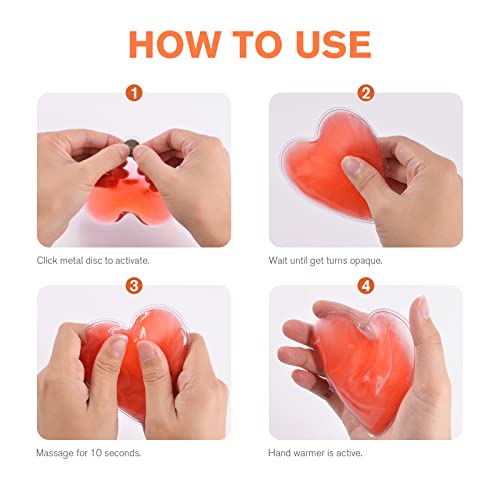 HOW TO USE

1

Click metal disc to activate.

2

Wait until get turns opaque.

3

Massage for 10 seconds.

4

Hand warmer is active.