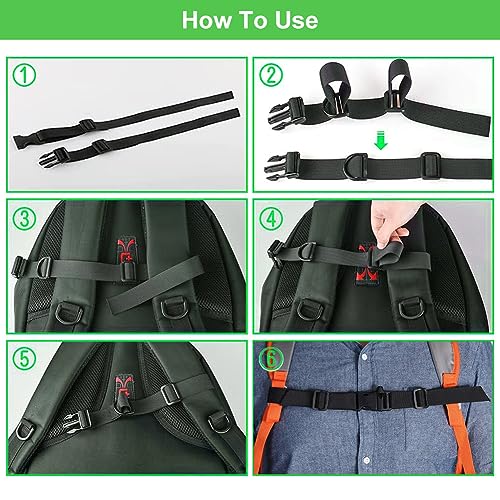 How To Use

①

②

③

④

⑤

⑥