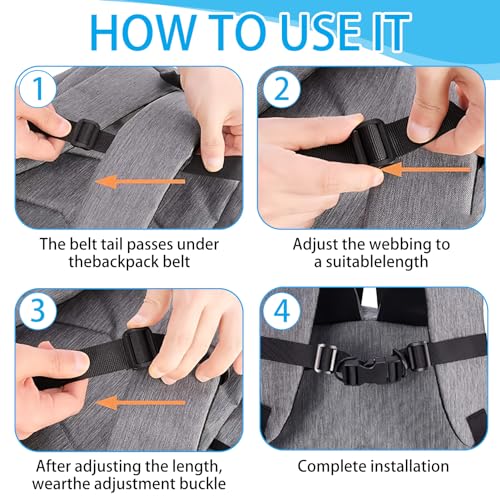 HOW TO USE IT

1

The belt tail passes under thebackpack belt

2

Adjust the webbing to a suitablelength

3

After adjusting the length, wearthe adjustment buckle

4

Complete installation