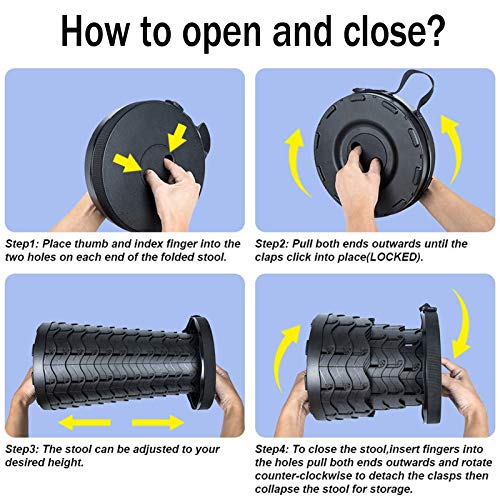 How to open and close?

Step1: Place thumb and index finger into the two holes on each end of the folded stool.

Step2: Pull both ends outwards until the claps click into place(LOCKED).

Step3: The stool can be adjusted to your desired height.

Step4: To close the stool,insert fingers into the holes pull both ends outwards and rotate counter-clockwise to detach the clasps then collapse the stool for storage.