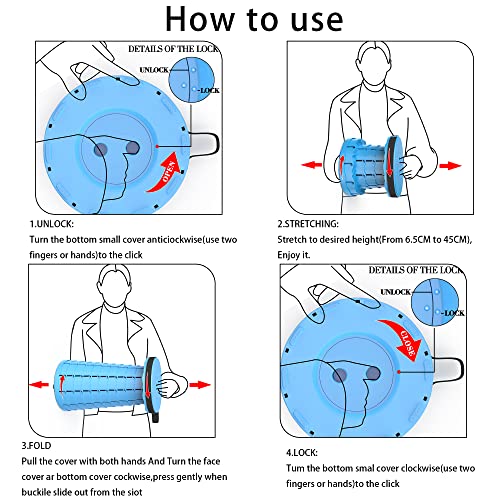 How to use

DETAILS OF THE LOCK
UNLOCK
LOCK
OPEN

1.UNLOCK:
Turn the bottom small cover anticiockwise(use two fingers or hands)to the click

2.STRETCHING:
Stretch to desired height(From 6.5CM to 45CM), Enjoy it.

3.FOLD
Pull the cover with both hands And Turn the face cover ar bottom cover cockwise,press gently when buckile slide out from the siot

DETAILS OF THE LOCK
UNLOCK
LOCK
CLOSE

4.LOCK:
Tum the bottom smal cover clockwise(use two fingers or hands)to the click