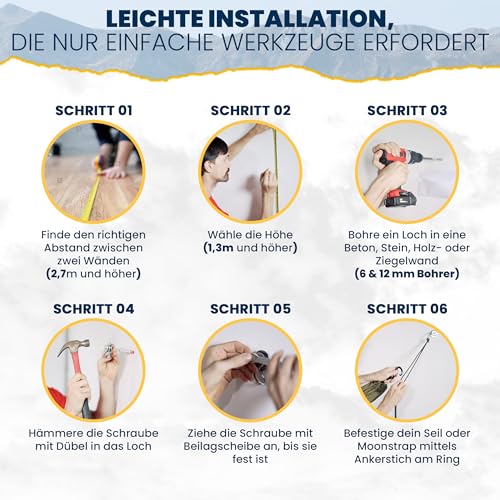 LEICHTE INSTALLATION,
DIE NUR EINFACHE WERKZEUGE ERFORDERT

SCHRITT 01

Finde den richtigen Abstand zwischen zwei Wänden (2,7m und höher)

SCHRITT 02

Wähle die Höhe (1,3m und höher)

SCHRITT 03

Bohre ein Loch in eine Beton, Stein, Holz- oder Ziegelwand (6 & 12 mm Bohrer)

SCHRITT 04

Hämmere die Schraube mit Dübel in das Loch

SCHRITT 05

Ziehe die Schraube mit Beilagscheibe an, bis sie fest ist

SCHRITT 06

Befestige dein Seil oder Moonstrap mittels Ankerstich am Ring