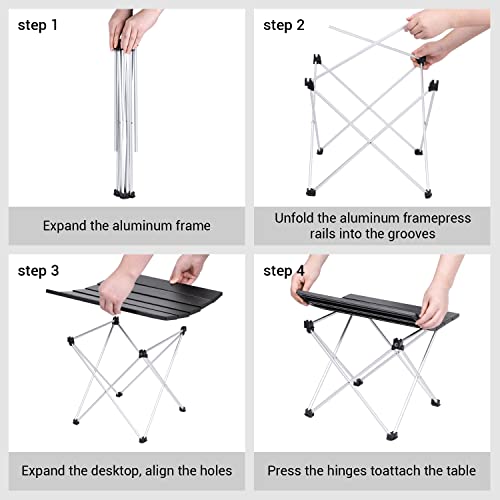 step 1

Expand the aluminum frame

step 2

Unfold the aluminum framepress rails into the grooves

step 3

Expand the desktop, align the holes

step 4

Press the hinges toattach the table