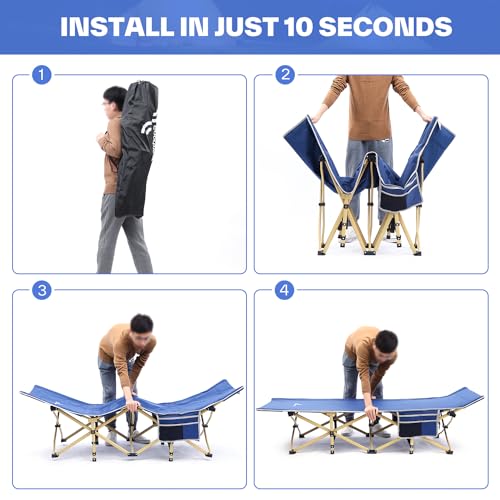 INSTALL IN JUST 10 SECONDS

1

2

3

4