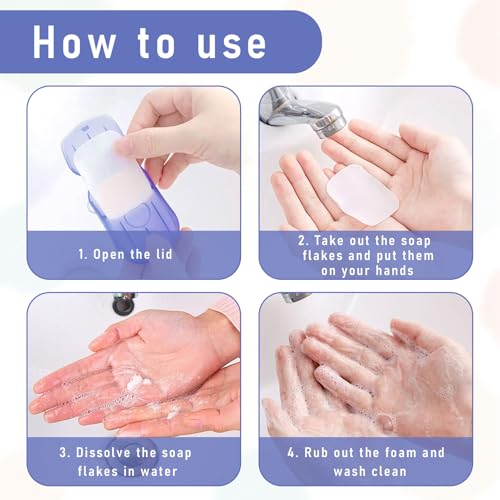 How to use

1. Open the lid

2. Take out the soap flakes and put them on your hands

3. Dissolve the soap flakes in water

4. Rub out the foam and wash clean