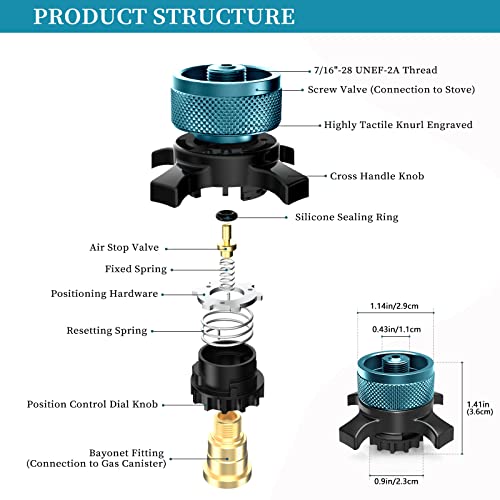 PRODUCT STRUCTURE

7/16"-28 UNEF-2A Thread

Screw Valve (Connection to Stove)

Highly Tactile Knurl Engraved

Cross Handle Knob

Silicone Sealing Ring

Air Stop Valve

Fixed Spring

Positioning Hardware

Resetting Spring

Position Control Dial Knob

Bayonet Fitting (Connection to Gas Canister)

1.14in/2.9cm

0.43in/1.1cm

1.41in (3.6cm)

0.9in/2.3cm