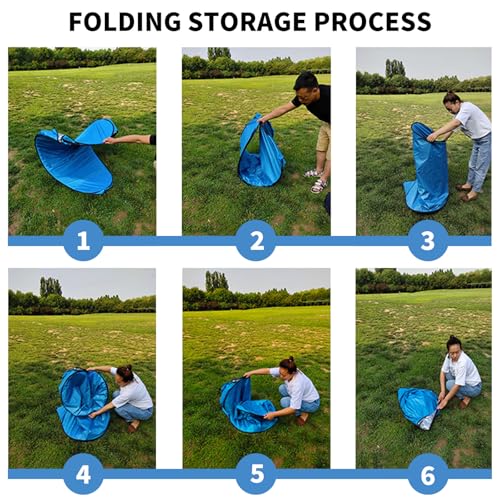 FOLDING STORAGE PROCESS

1

2

3

4

5

6