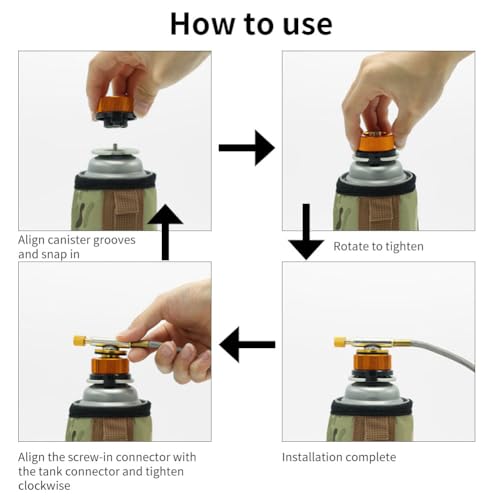 How to use

Align canister grooves and snap in

Rotate to tighten

Align the screw-in connector with the tank connector and tighten clockwise

Installation complete