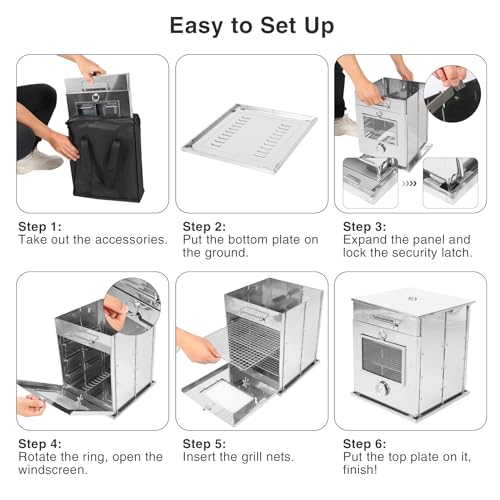 Easy to Set Up

Step 1:
Take out the accessories.

Step 2:
Put the bottom plate on the ground.

Step 3:
Expand the panel and lock the security latch.

Step 4:
Rotate the ring, open the windscreen.

Step 5:
Insert the grill nets.

Step 6:
Put the top plate on it, finish!