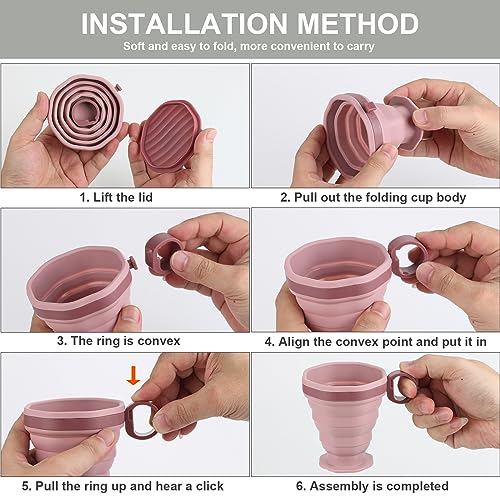 INSTALLATION METHOD

Soft and easy to fold, more convenient to carry

1. Lift the lid

2. Pull out the folding cup body

3. The ring is convex

4. Align the convex point and put it in

5. Pull the ring up and hear a click

6. Assembly is completed