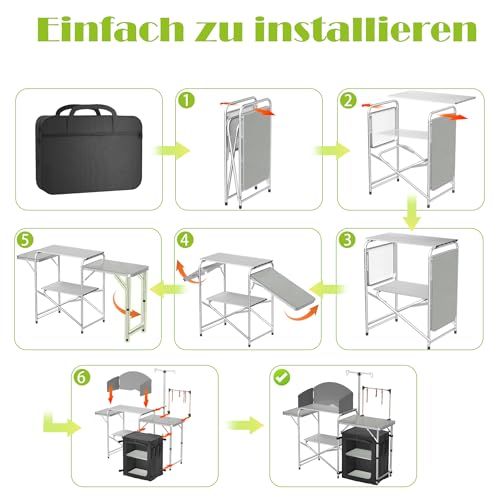 Einfach zu installieren

1

2

3

4

5

6