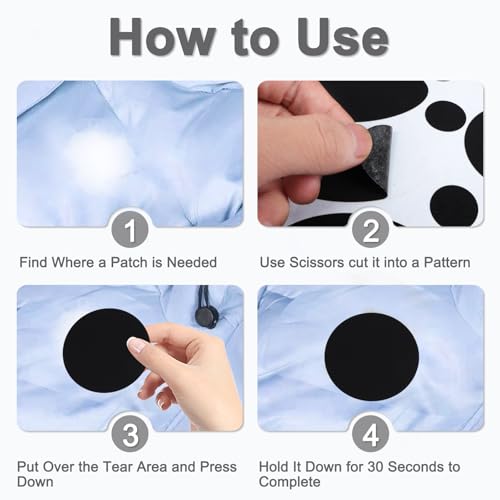 How to Use

1

Find Where a Patch is Needed

2

Use Scissors cut it into a Pattern

3

Put Over the Tear Area and Press Down

4

Hold It Down for 30 Seconds to Complete