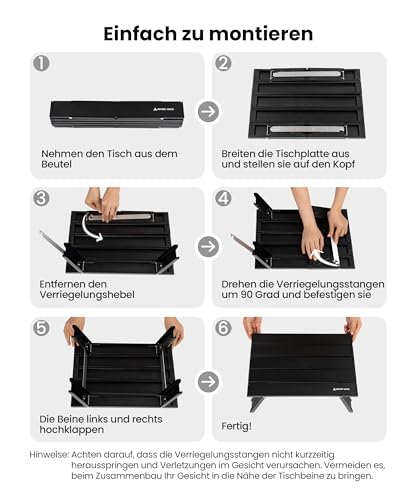 Einfach zu montieren

1

Nehmen den Tisch aus dem Beutel

2

Breiten die Tischplatte aus und stellen sie auf den Kopf

3

Entfernen den Verriegelungshebel

4

Drehen die Verriegelungsstangen um 90 Grad und befestigen sie

5

Die Beine links und rechts hochklappen

6

Fertig!

Hinweise: Achten darauf, dass die Verriegelungsstangen nicht kurzzeitig herausspringen und Verletzungen im Gesicht verursachen. Vermeiden es, beim Zusammenbau Ihr Gesicht in die Nähe der Tischbeine zu bringen.