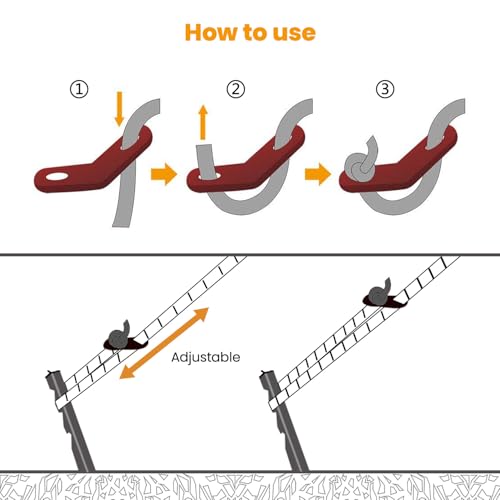 How to use

①

②

③

Adjustable