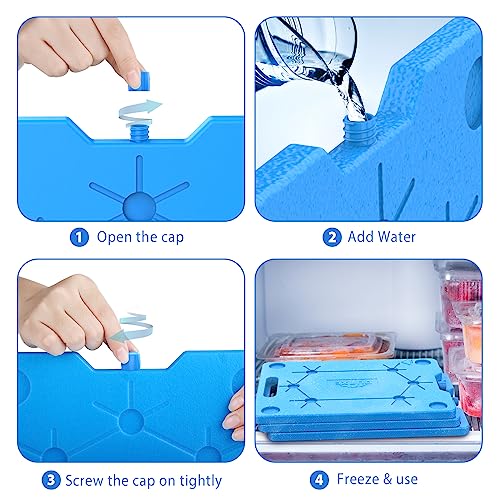 1 Open the cap

2 Add Water

3 Screw the cap on tightly

4 Freeze & use